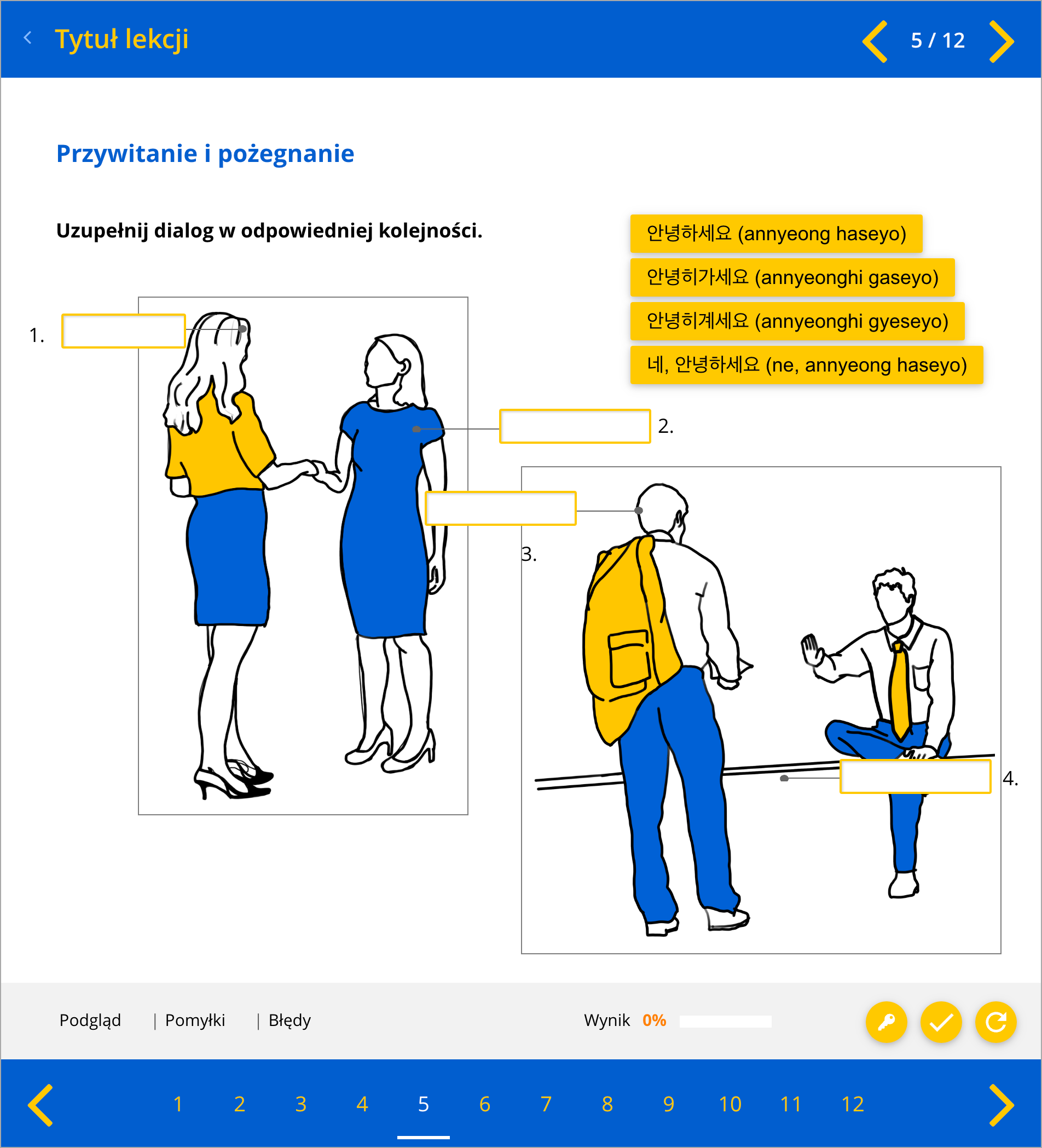 Tytuł lekcji

5 / 12

Przywitanie i pożegnanie

Uzupełnij dialog w odpowiedniej kolejności.

안녕하세요 (annyeong haseyo)

안녕히가세요 (annyeonghi gaseyo)

안녕히계세요 (annyeonghi gyeseyo)

네, 안녕하세요 (ne, annyeong haseyo)

1.

2.

3.

4.

Podgląd | Pomyłki | Błędy

Wynik 0%

1 2 3 4 5 6 7 8 9 10 11 12